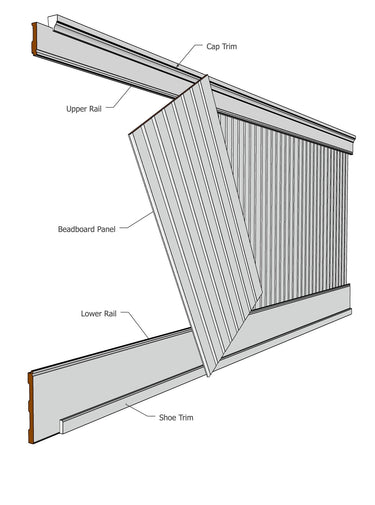 Cap Trim

Upper Rail

Beadboard Panel

Lower Rail

Shoe Trim