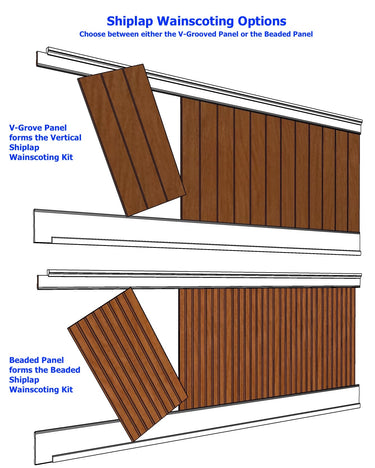 Shiplap Wainscoting Options
Choose between either the V-Grooved Panel or the Beaded Panel

V-Grove Panel forms the Vertical Shiplap Wainscoting Kit

Beaded Panel forms the Beaded Shiplap Wainscoting Kit