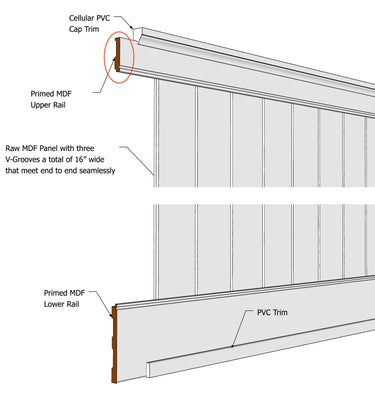 Cellular PVC
Cap Trim

Primed MDF
Upper Rail

Raw MDF Panel with three V-Grooves a total of 16" wide that meet end to end seamlessly

Primed MDF
Lower Rail

PVC Trim