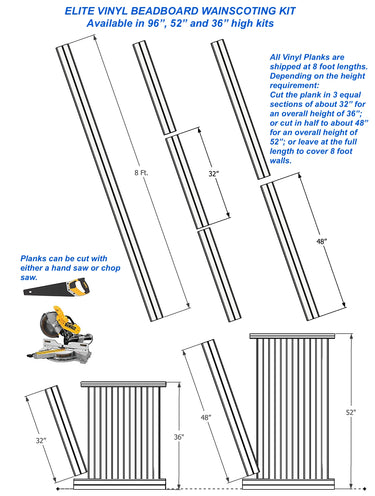 ELITE VINYL BEADBOARD WAINSCOTING KIT
Available in 96", 52" and 36" high kits

All Vinyl Planks are shipped at 8 foot lengths. Depending on the height requirement: Cut the plank in 3 equal sections of about 32" for an overall height of 36"; or cut in half to about 48" for an overall height of 52"; or leave at the full length to cover 8 foot walls.

8 Ft.

32"

48"

Planks can be cut with either a hand saw or chop saw.

32"

36"

48"

52"