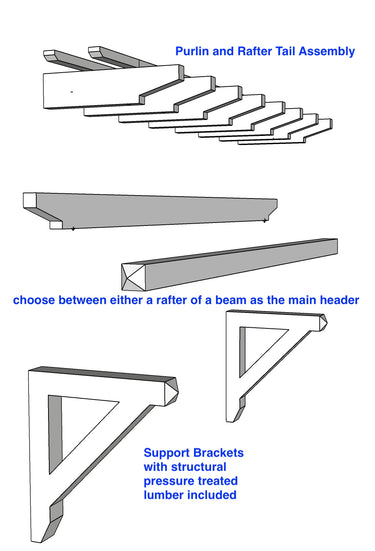 Purlin and Rafter Tail Assembly

choose between either a rafter of a beam as the main header

Support Brackets with structural pressure treated lumber included