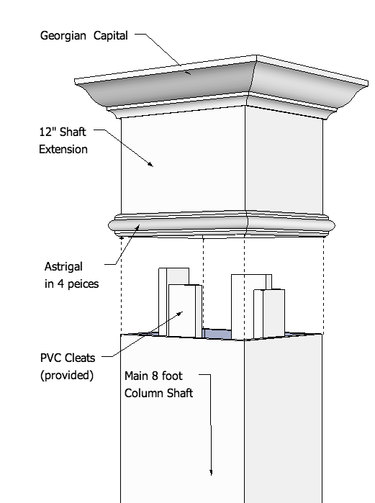 Georgian Capital

12" Shaft Extension

Astrigal in 4 peices

PVC Cleats (provided)

Main 8 foot Column Shaft