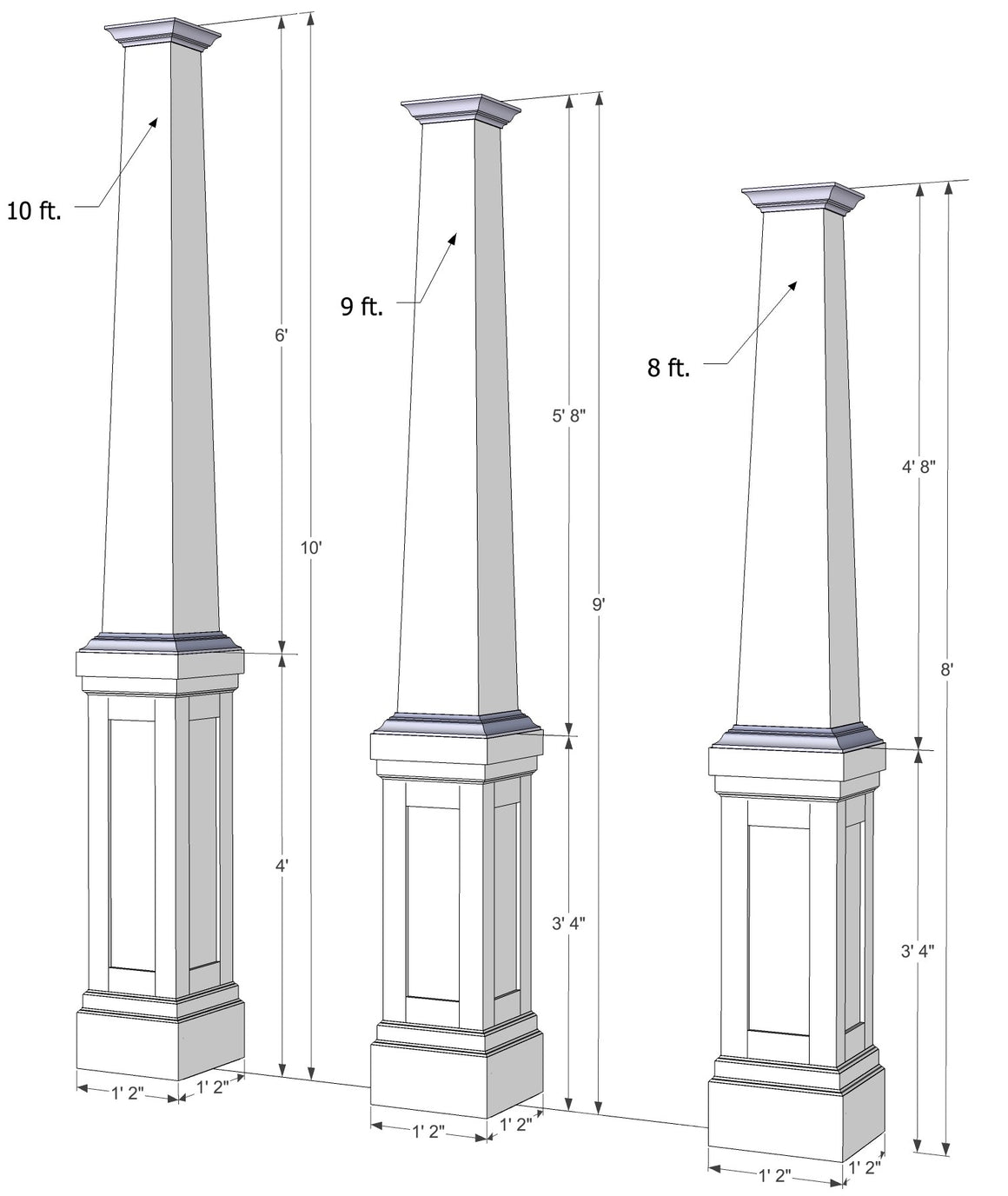 10 ft.

6'

10'

4'

1' 2"

1' 2"

9 ft.

5' 8"

9'

3' 4"

1' 2"

1' 2"

8 ft.

4' 8"

8'

3' 4"

1' 2"

1' 2"