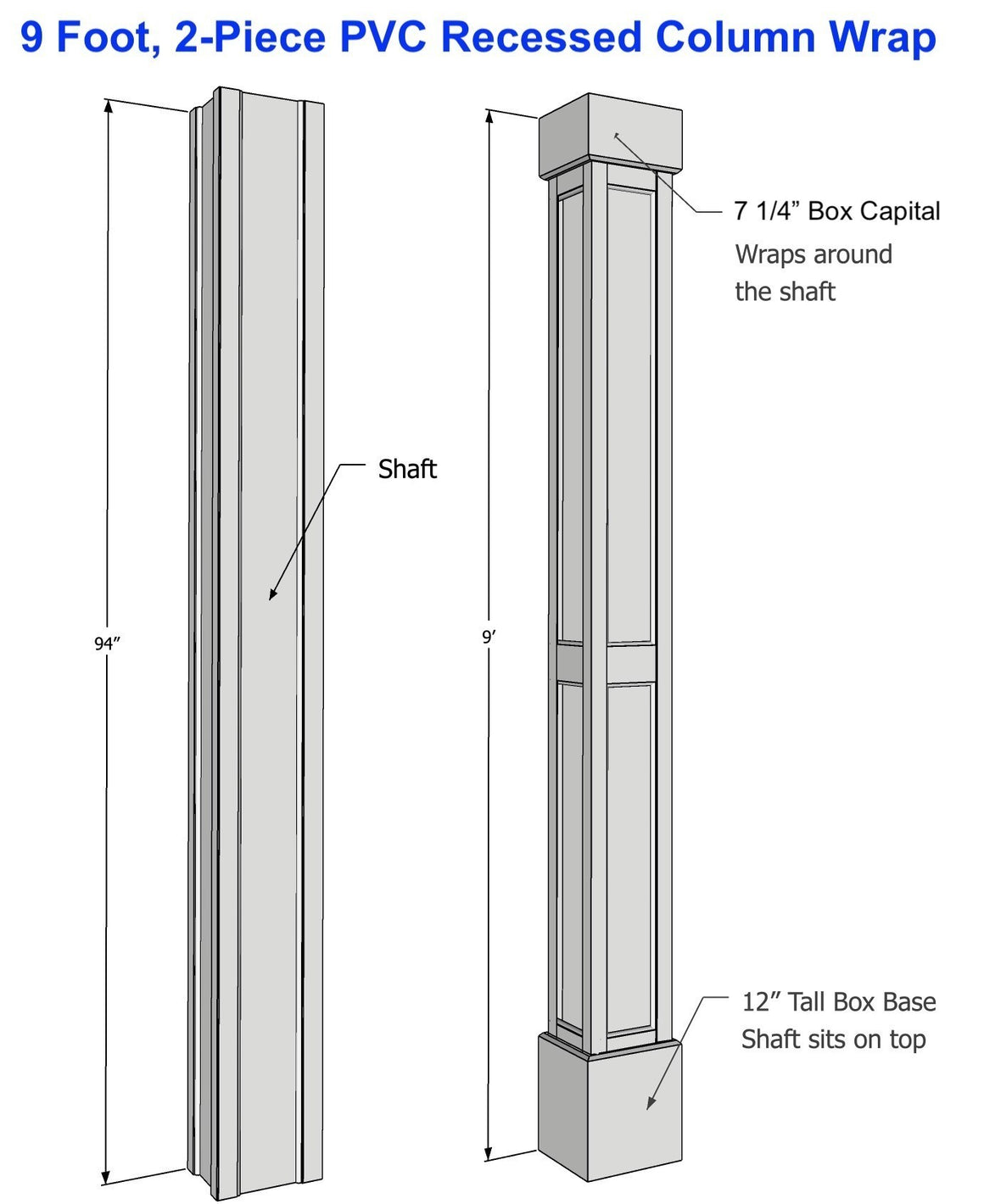 9 Foot, 2-Piece PVC Recessed Column Wrap

94”

Shaft

9’

7 1/4” Box Capital
Wraps around the shaft

12” Tall Box Base
Shaft sits on top