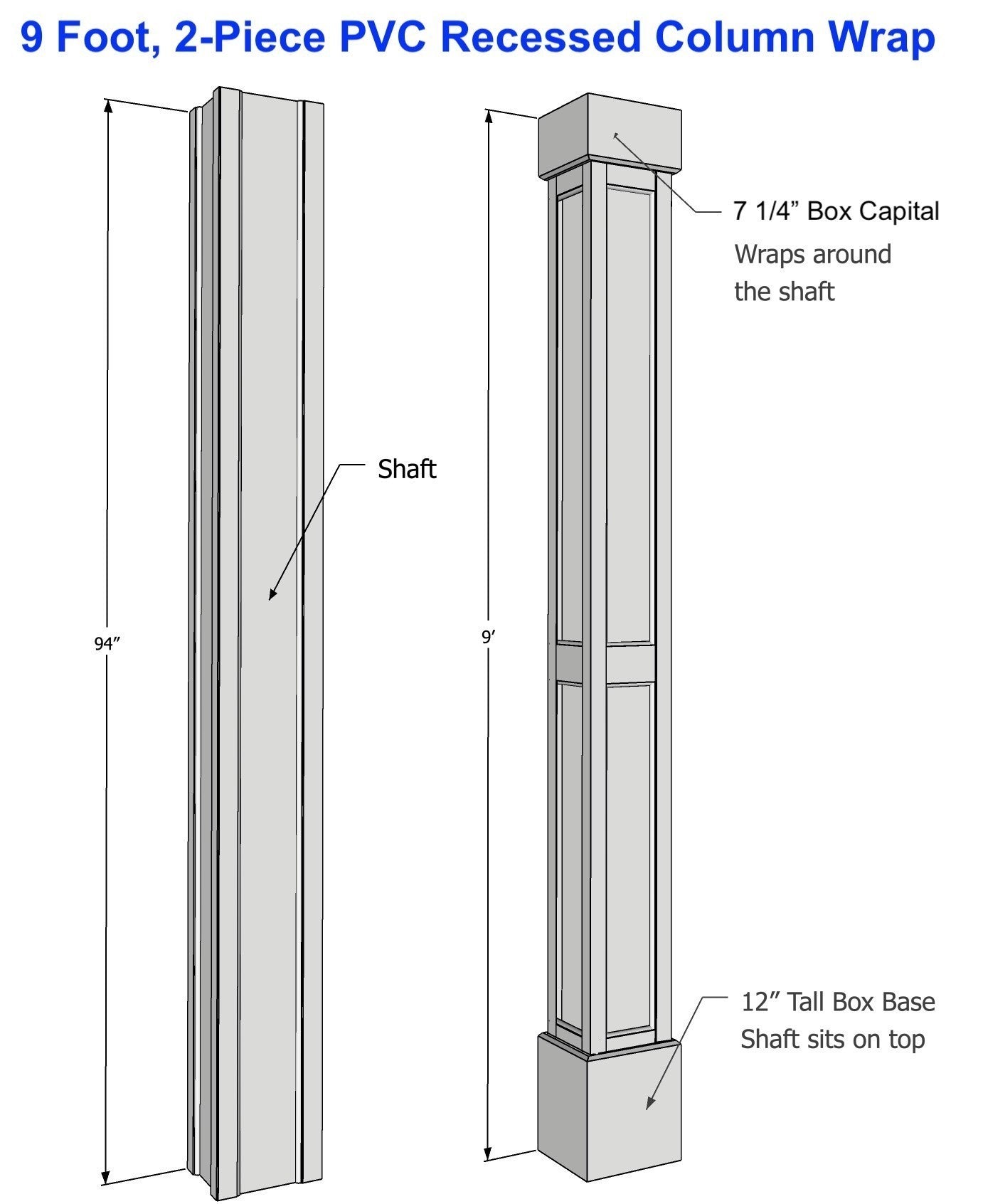 9 Foot, 2-Piece PVC Recessed Column Wrap

94”

Shaft

9’

7 1/4” Box Capital
Wraps around the shaft

12” Tall Box Base
Shaft sits on top