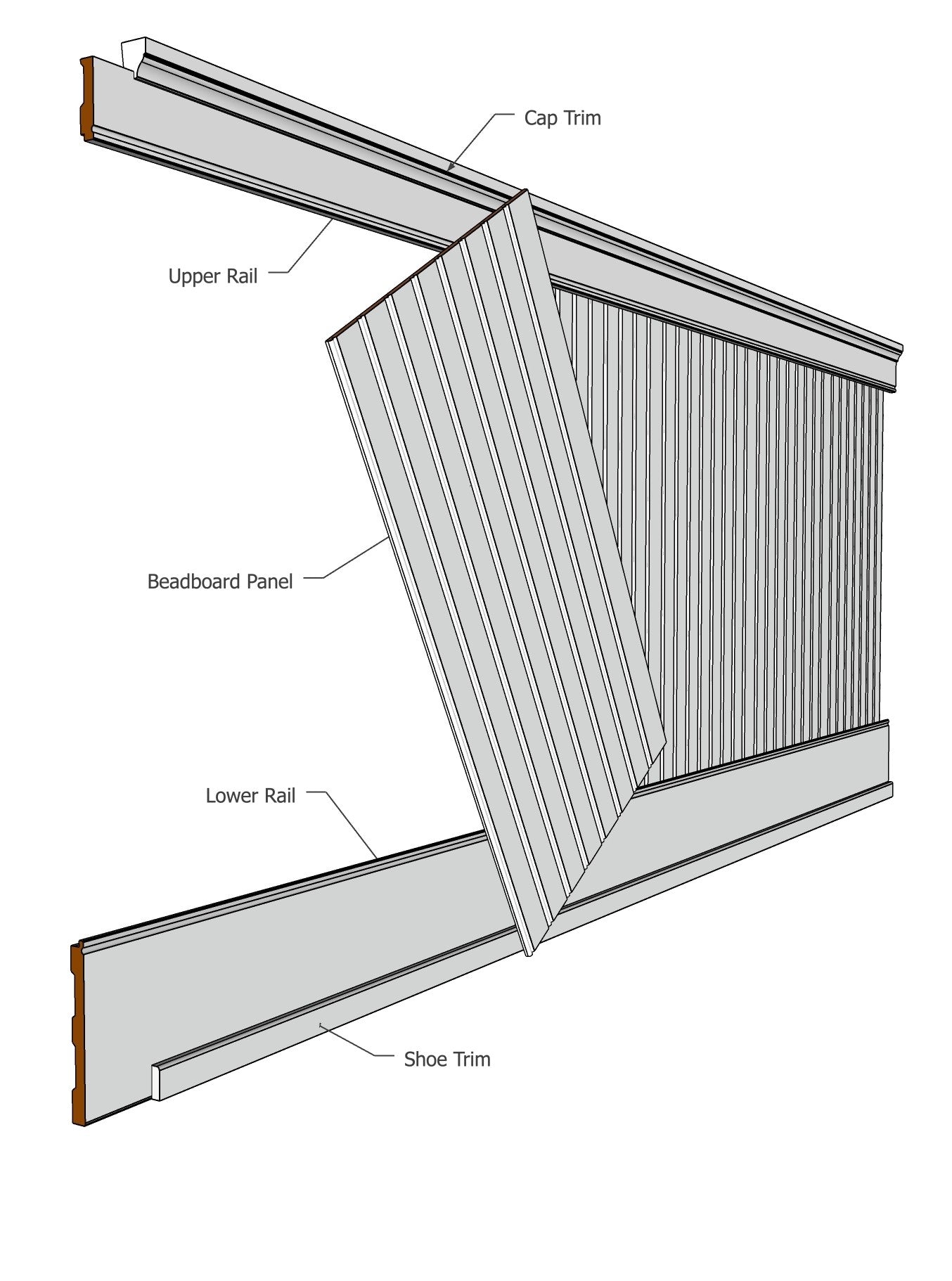 Cap Trim

Upper Rail

Beadboard Panel

Lower Rail

Shoe Trim