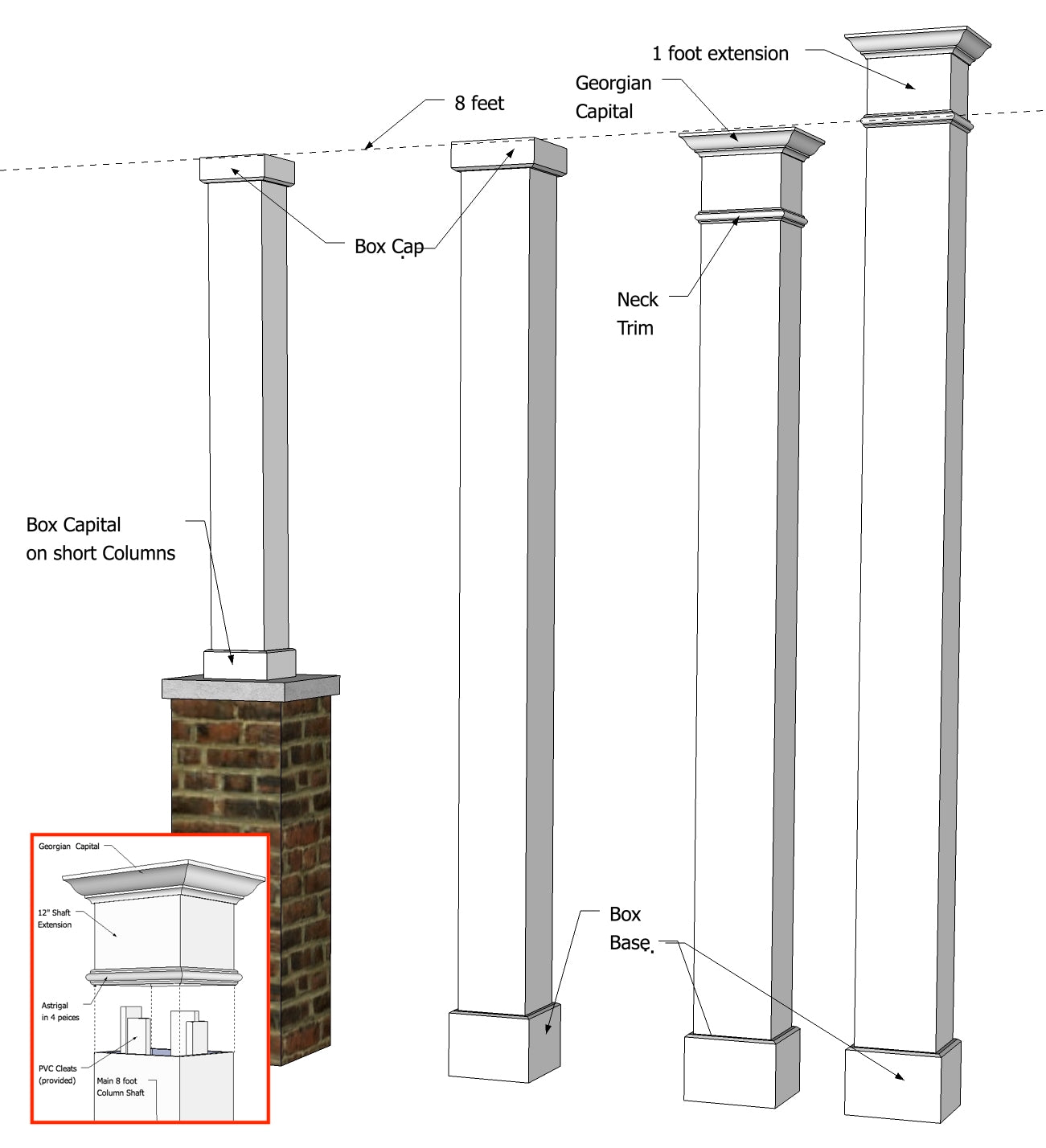 1 foot extension

Georgian Capital

8 feet

Box Cap

Neck Trim

Box Capital on short Columns

Box Base

Georgian Capital

12" Shaft Extension

Astrigal in 4 peices

PVC Cleats (provided)

Main 8 foot Column Shaft