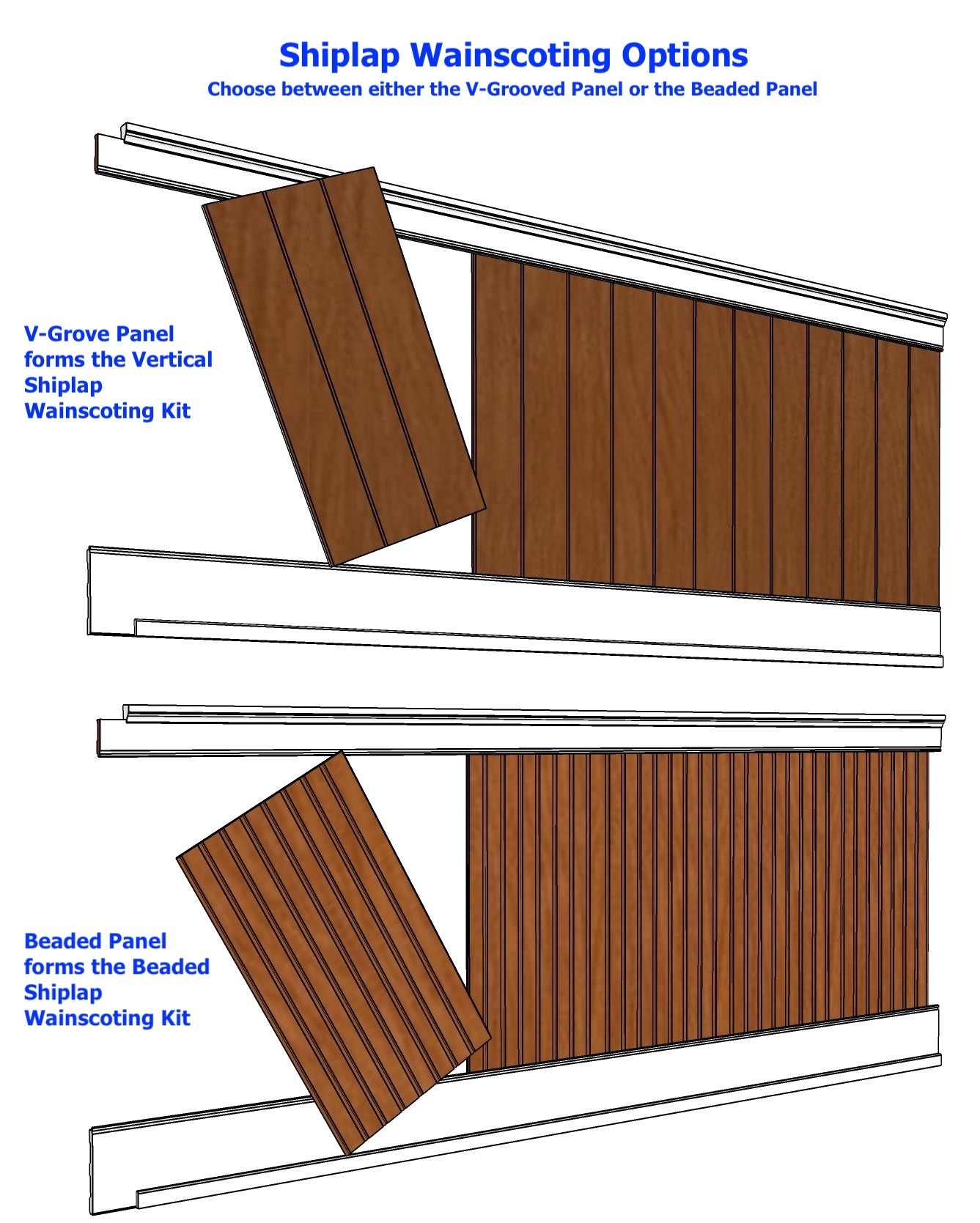 Shiplap Wainscoting Options
Choose between either the V-Grooved Panel or the Beaded Panel

V-Grove Panel forms the Vertical Shiplap Wainscoting Kit

Beaded Panel forms the Beaded Shiplap Wainscoting Kit