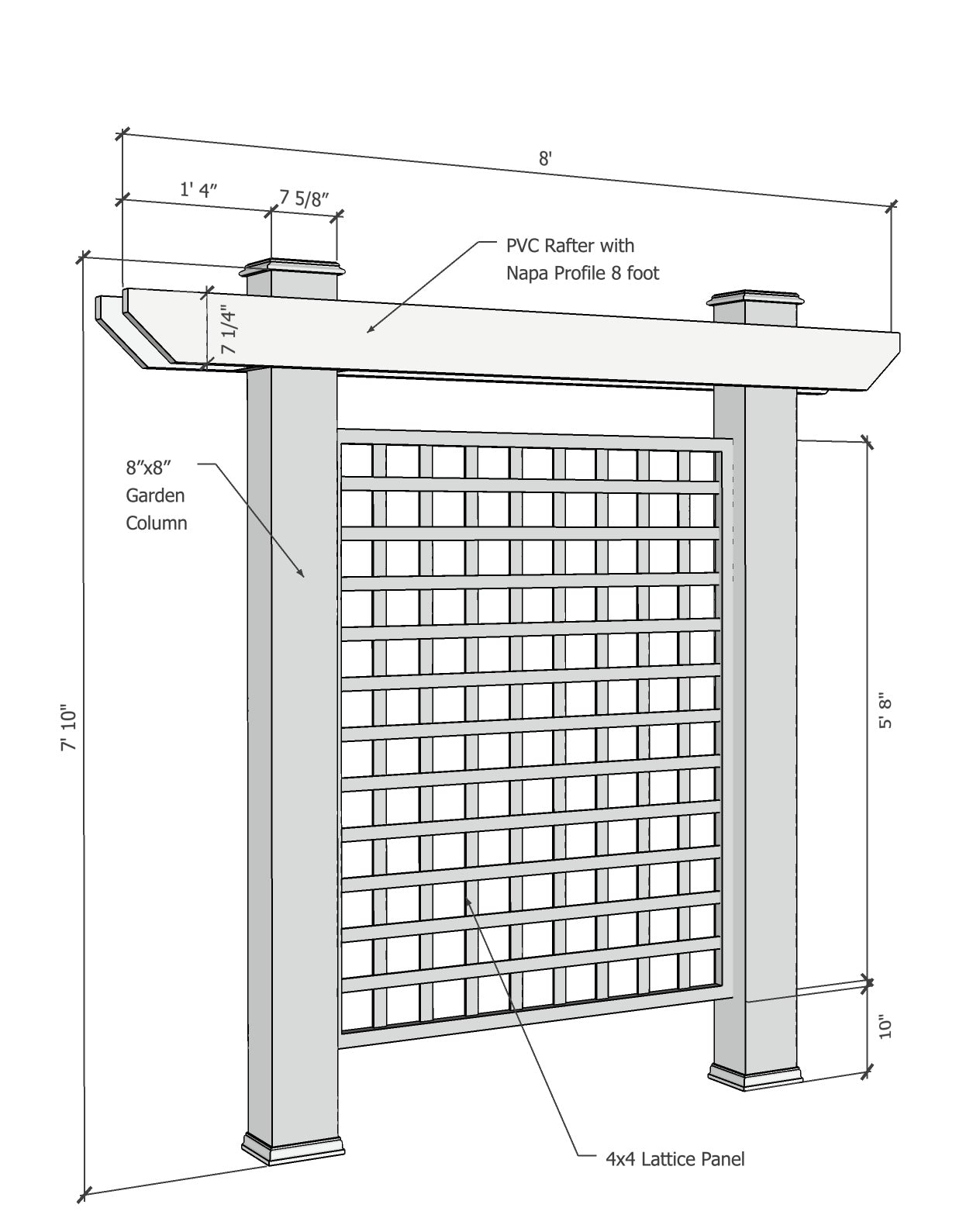 8'

1' 4"

7 5/8"

PVC Rafter with Napa Profile 8 foot

7 1/4"

8"x8" Garden Column

7' 10"

5' 8"

10"

4x4 Lattice Panel